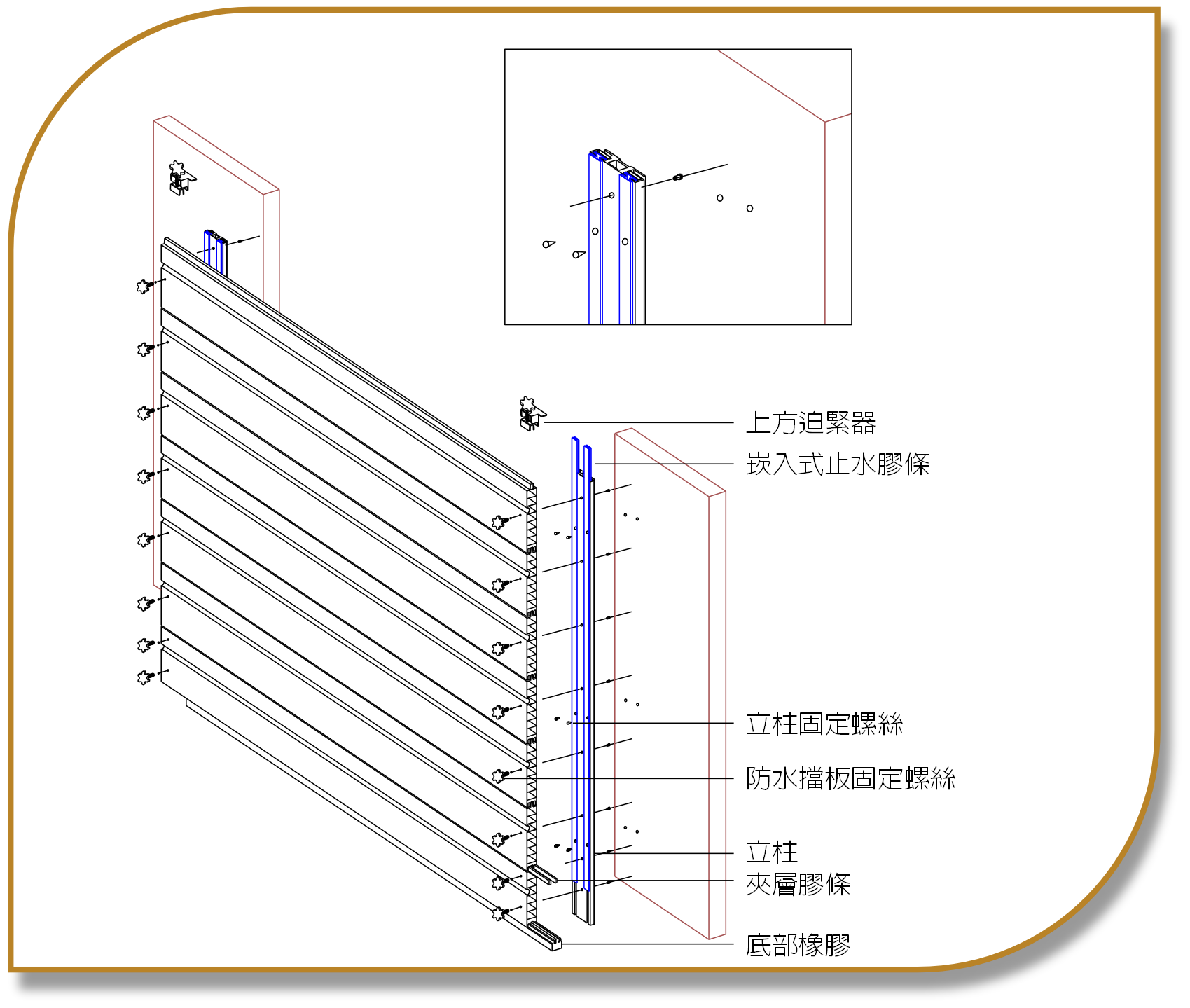 上方迫緊器
崁入式止水膠條
立柱固定螺絲
防水擋板固定螺絲
立柱
夾層膠條
底部橡膠